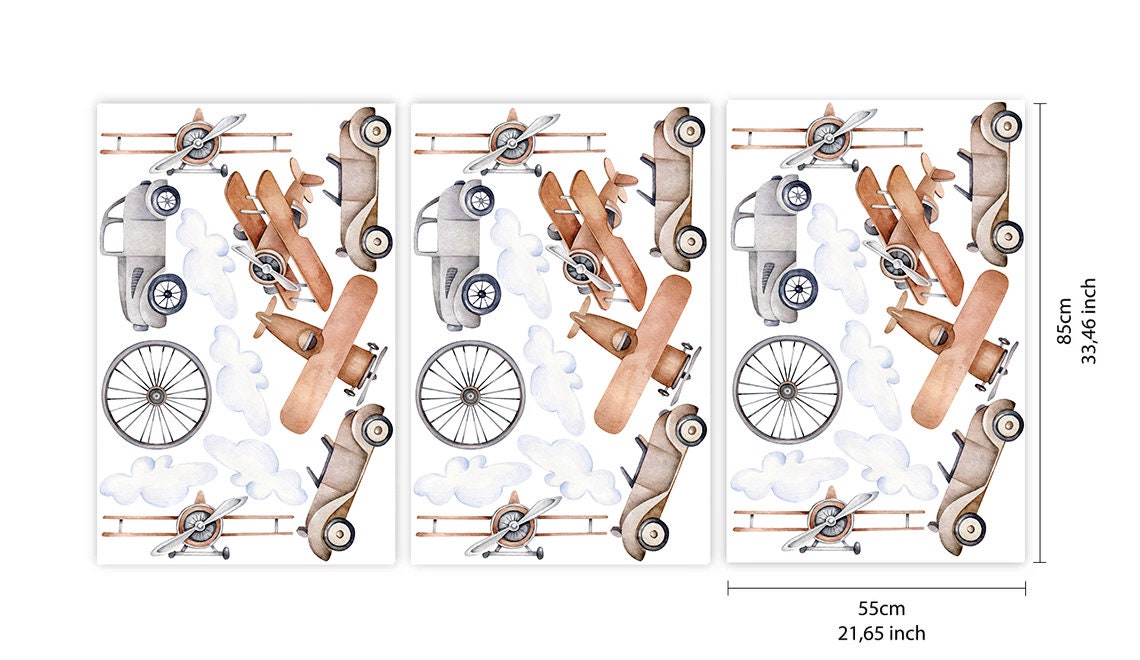 85cm
33,46 inch

55cm
21,65 inch